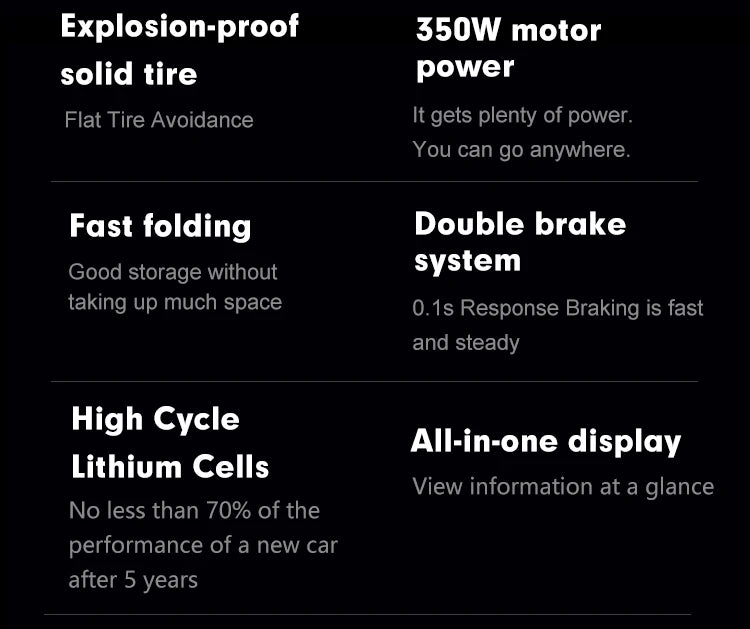 Explosion-proof solid tire

Flat Tire Avoidance

350W motor power

It gets plenty of power. You can go anywhere.

Fast folding

Good storage without taking up much space

Double brake system

0.1s Response Braking is fast and steady

High Cycle Lithium Cells

No less than 70% of the performance of a new car after 5 years

All-in-one display

View information at a glance